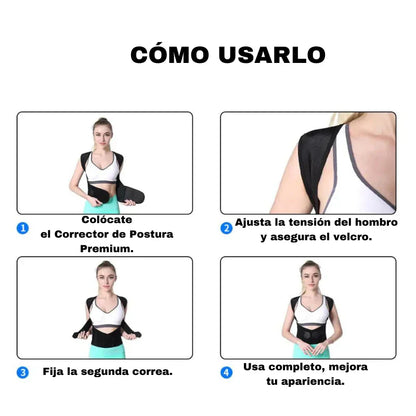 CÓMO USARLO

1 Colócate el Corrector de Postura Premium.

2 Ajusta la tensión del hombro y asegura el velcro.

3 Fija la segunda correa.

4 Usa completo, mejora tu apariencia.