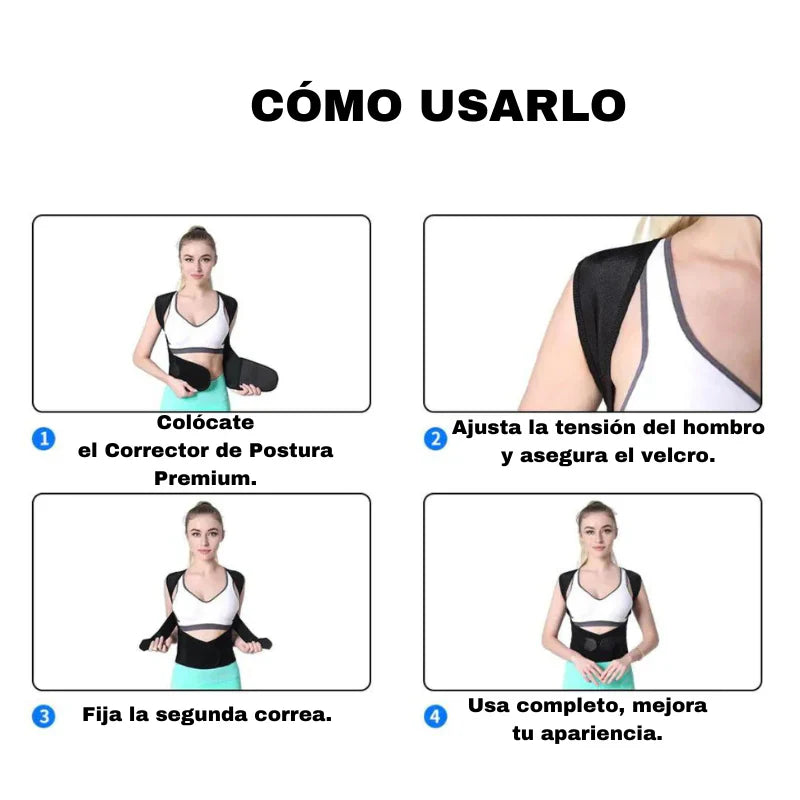 CÓMO USARLO

1 Colócate el Corrector de Postura Premium.

2 Ajusta la tensión del hombro y asegura el velcro.

3 Fija la segunda correa.

4 Usa completo, mejora tu apariencia.